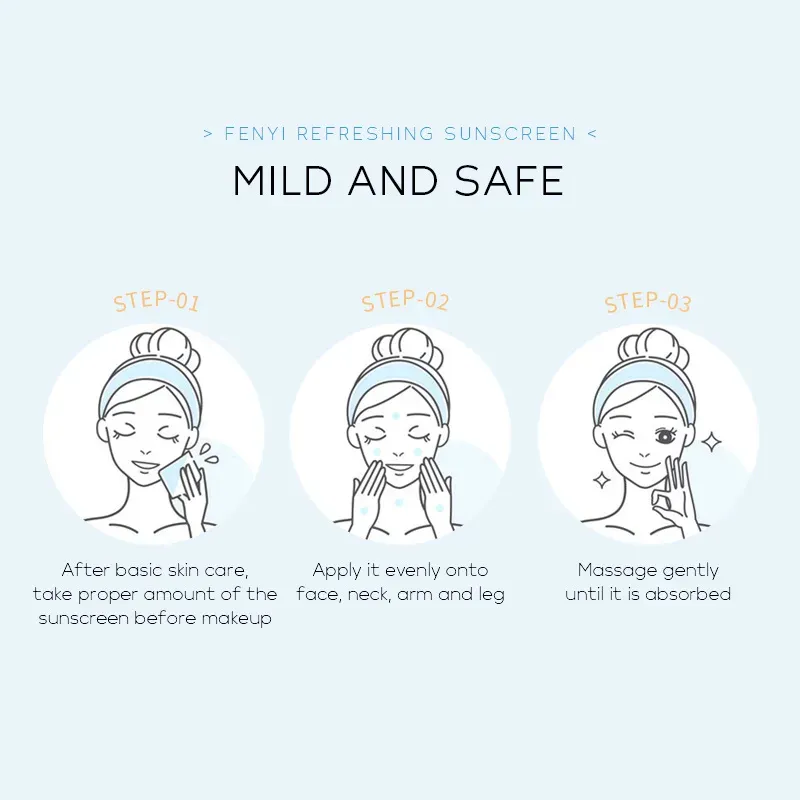 > FENYI REFRESHING SUNSCREEN <

MILD AND SAFE

STEP-01

After basic skin care, take proper amount of the sunscreen before makeup

STEP-02

Apply it evenly onto face, neck, arm and leg

STEP-03

Massage gently until it is absorbed