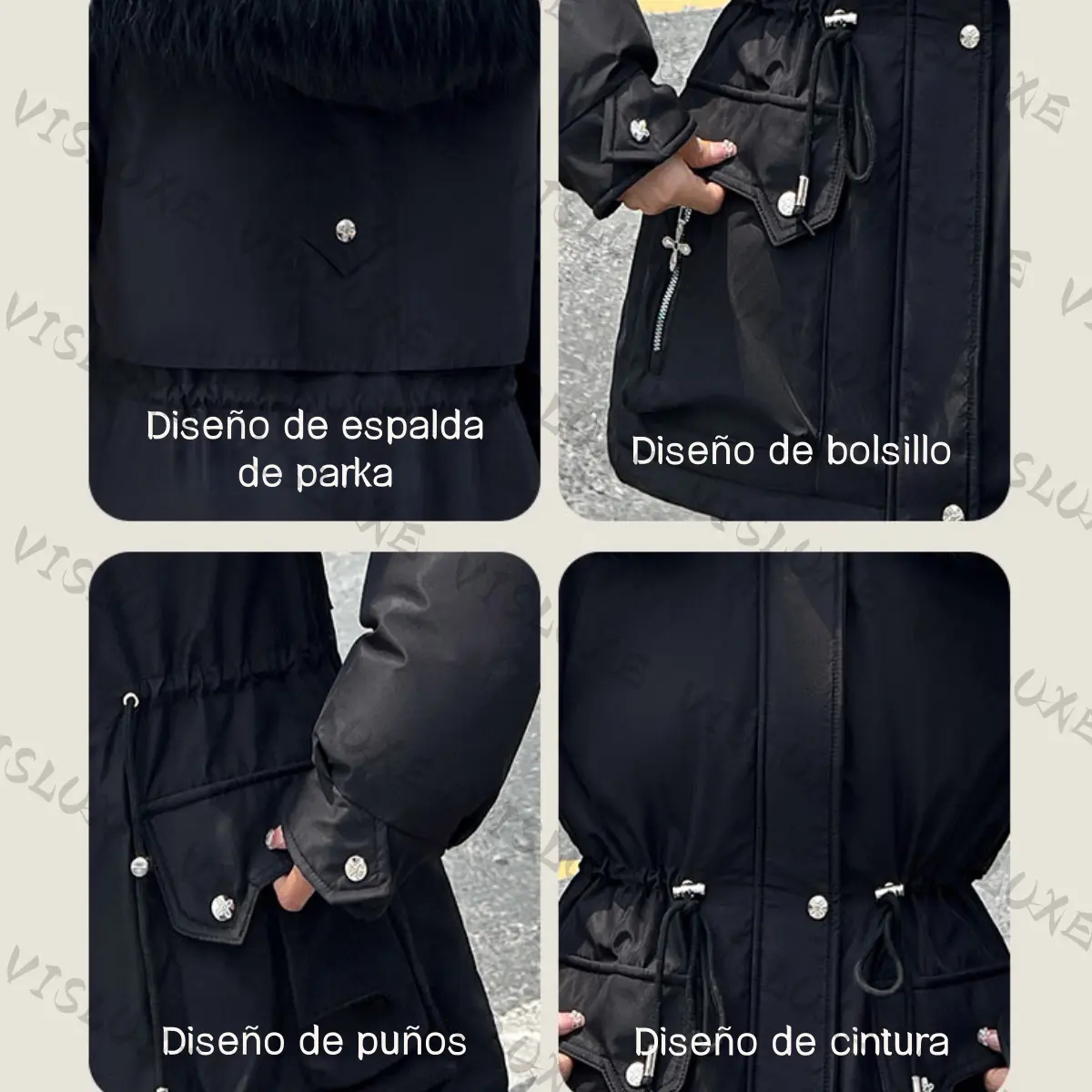 Diseño de espalda de parka

Diseño de bolsillo

Diseño de puños

Diseño de cintura

VISLUXE