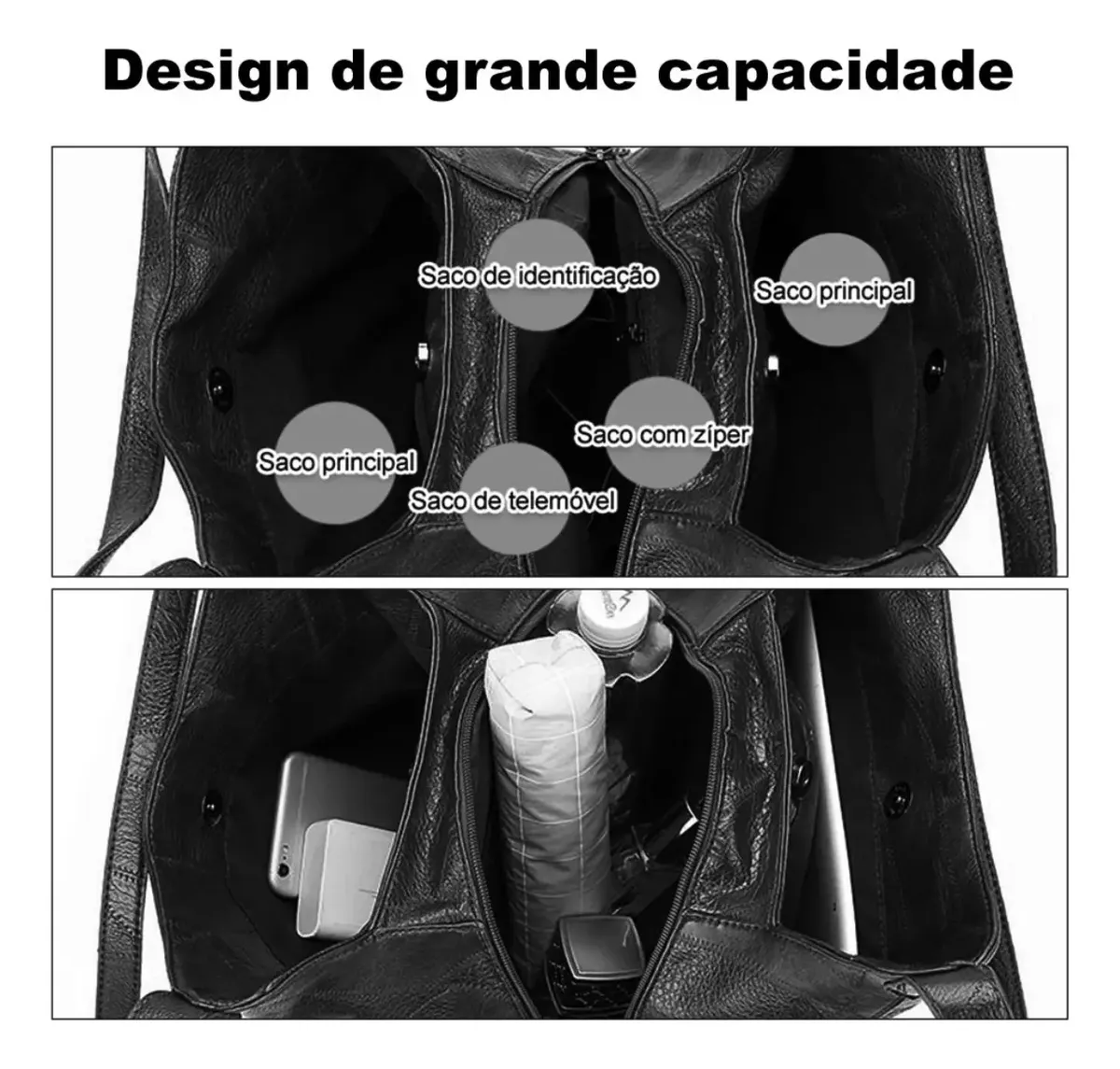 Design de grande capacidade

Saco de identificação

Saco principal

Saco com zíper

Saco principal

Saco de telemóvel